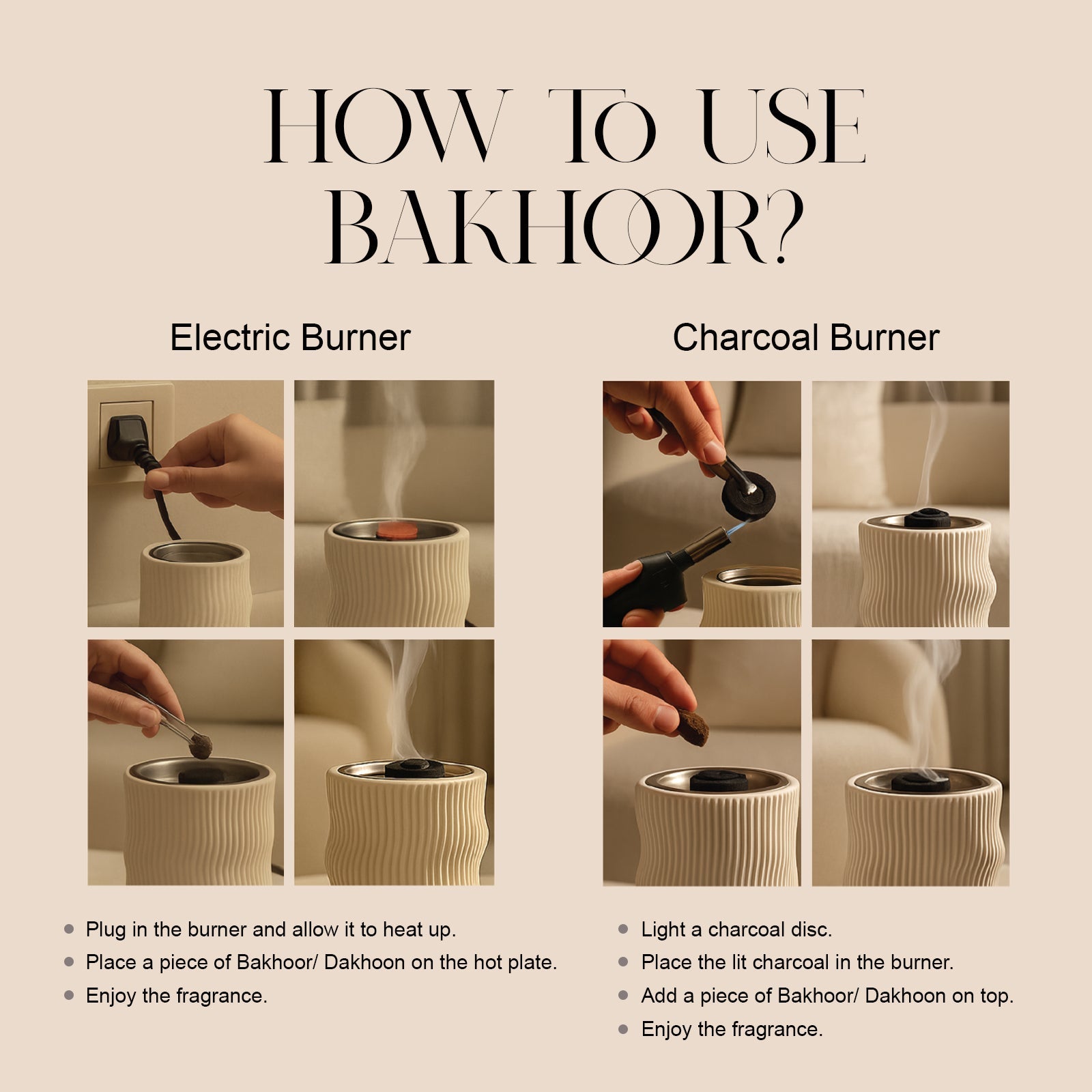 HOW To USE BAKHOOR?

Electric Burner

- Plug in the burner and allow it to heat up.
- Place a piece of Bakhoor/ Dakhoon on the hot plate.
- Enjoy the fragrance.

Charcoal Burner

- Light a charcoal disc.
- Place the lit charcoal in the burner.
- Add a piece of Bakhoor/ Dakhoon on top.
- Enjoy the fragrance.