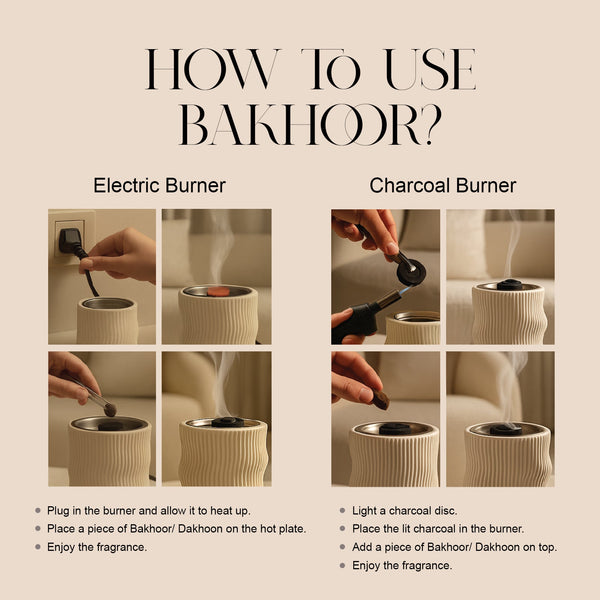 HOW TO USE BAKHOOR?

Electric Burner

- Plug in the burner and allow it to heat up.
- Place a piece of Bakhoor/ Dakhoon on the hot plate.
- Enjoy the fragrance.

Charcoal Burner

- Light a charcoal disc.
- Place the lit charcoal in the burner.
- Add a piece of Bakhoor/ Dakhoon on top.
- Enjoy the fragrance.